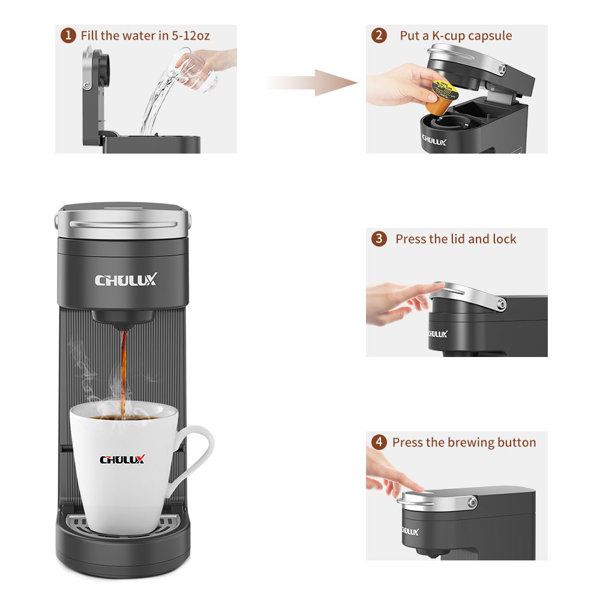 1 Fill the water in 5-12oz

2 Put a K-cup capsule

CHULUX

CHULUX

CHULUX

3 Press the lid and lock

CHULUX

4 Press the brewing button

CHULUX